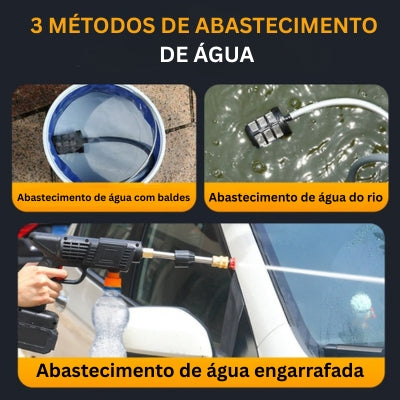 3 MÉTODOS DE ABASTECIMENTO
DE ÁGUA

Abastecimento de água com baldes

Abastecimento de água do rio

Abastecimento de água engarrafada